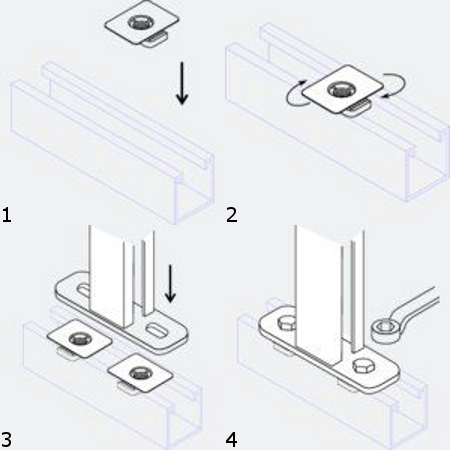 1

2

3

4