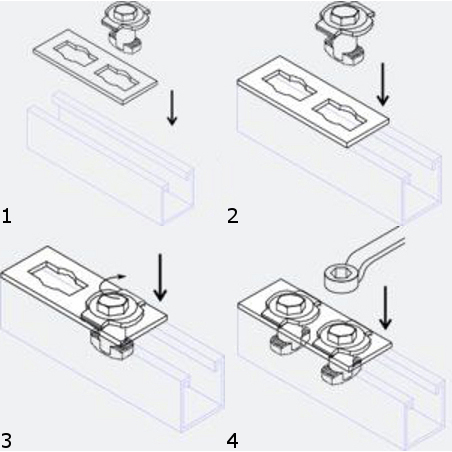 1

2

3

4